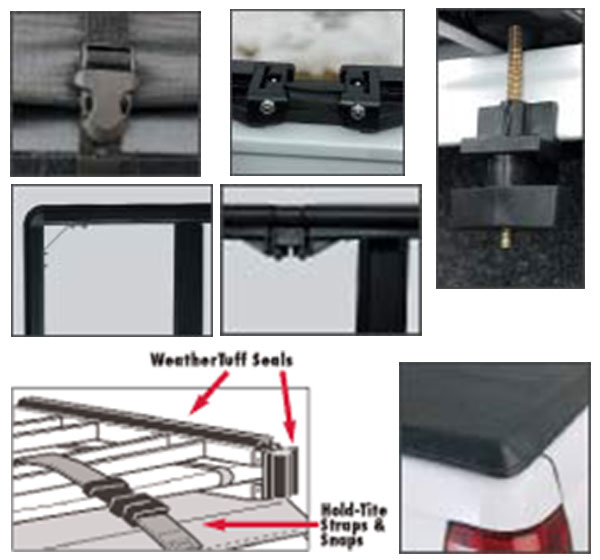 WeatherTuff Seals

Hold-Tite Straps & Snaps