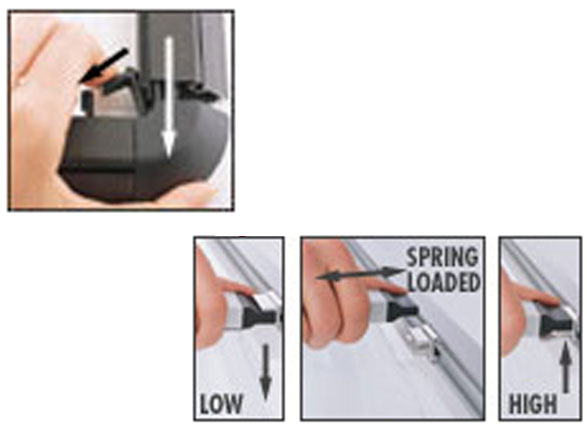 LOW

SPRING LOADED

HIGH